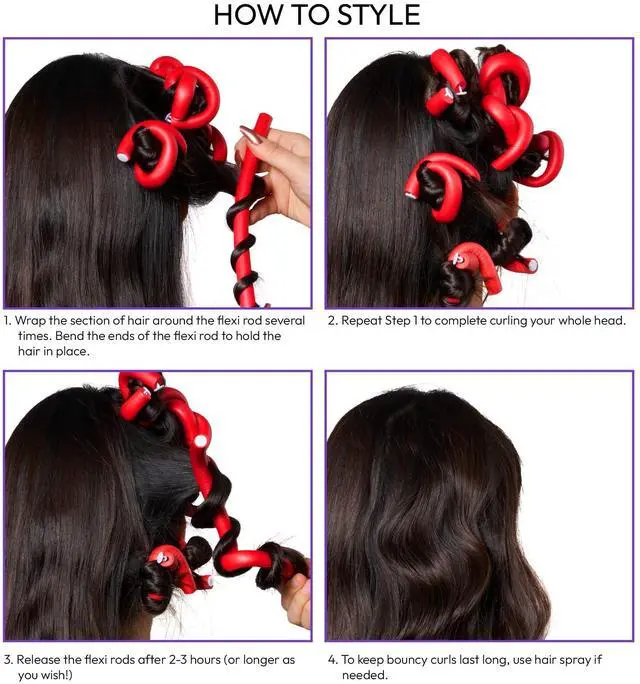 HOW TO STYLE

1. Wrap the section of hair around the flexi rod several times. Bend the ends of the flexi rod to hold the hair in place.

2. Repeat Step 1 to complete curling your whole head.

3. Release the flexi rods after 2-3 hours (or longer as you wish!)

4. To keep bouncy curls last long, use hair spray if needed.