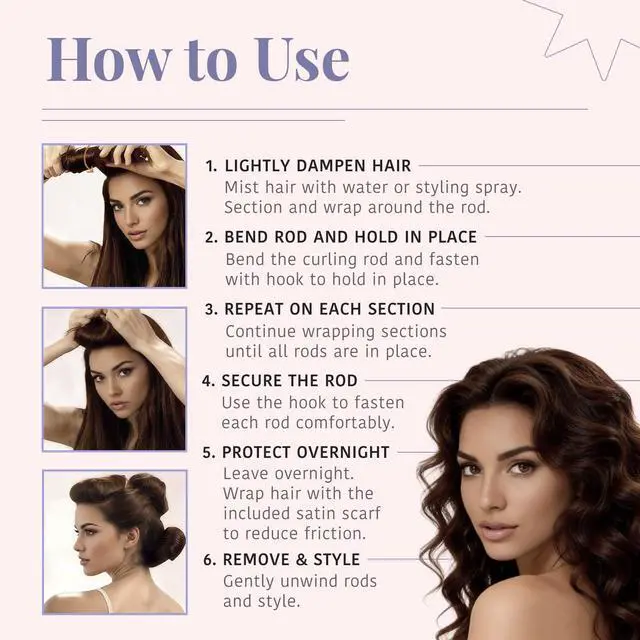 How to Use

1. LIGHTLY DAMPEN HAIR
Mist hair with water or styling spray. Section and wrap around the rod.

2. BEND ROD AND HOLD IN PLACE
Bend the curling rod and fasten with hook to hold in place.

3. REPEAT ON EACH SECTION
Continue wrapping sections until all rods are in place.

4. SECURE THE ROD
Use the hook to fasten each rod comfortably.

5. PROTECT OVERNIGHT
Leave overnight. Wrap hair with the included satin scarf to reduce friction.

6. REMOVE & STYLE
Gently unwind rods and style.