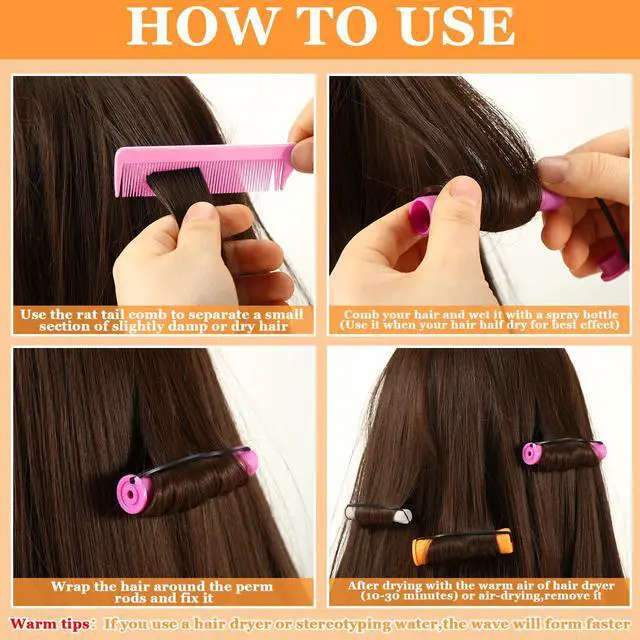 HOW TO USE

Use the rat tail comb to separate a small section of slightly damp or dry hair

Comb your hair and wet it with a spray bottle (Use it when your hair half dry for best effect)

Wrap the hair around the perm rods and fix it

After drying with the warm air of hair dryer (10-30 minutes) or air-drying,remove it

Warm tips: If you use a hair dryer or stereotyping water,the wave will form faster