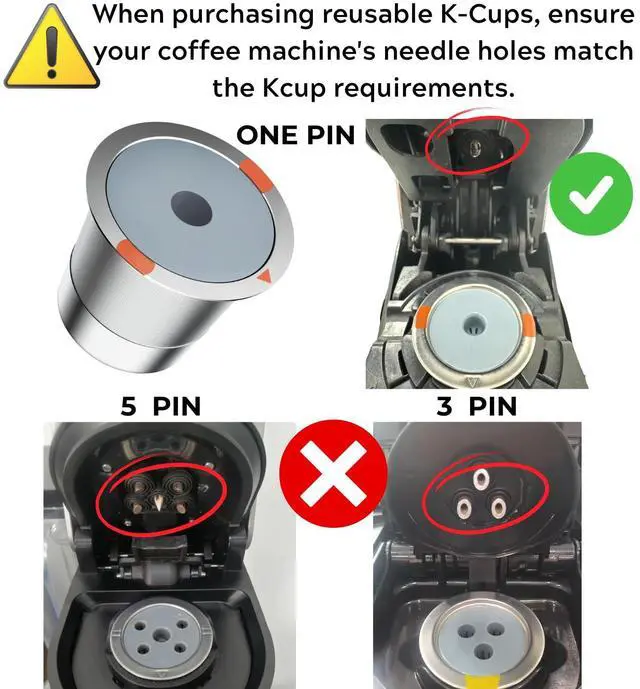 When purchasing reusable K-Cups, ensure your coffee machine's needle holes match the Kcup requirements.

ONE PIN

5 PIN

3 PIN