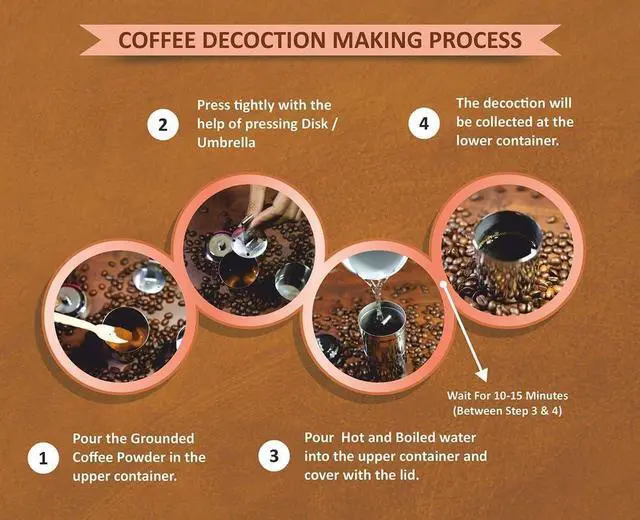 COFFEE DECOCTION MAKING PROCESS

2 Press tightly with the help of pressing Disk / Umbrella

4 The decoction will be collected at the lower container.

Wait For 10-15 Minutes (Between Step 3 & 4)

1 Pour the Grounded Coffee Powder in the upper container.

3 Pour Hot and Boiled water into the upper container and cover with the lid.