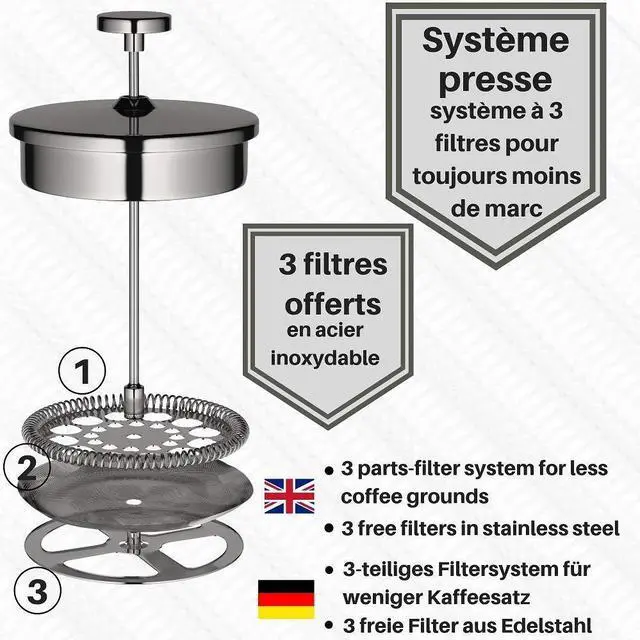 Système presse
système à 3 filtres pour toujours moins de marc

3 filtres offerts
en acier inoxydable

1

2

3

• 3 parts-filter system for less coffee grounds
• 3 free filters in stainless steel

• 3-teiliges Filtersystem für weniger Kaffeesatz
• 3 freie Filter aus Edelstahl