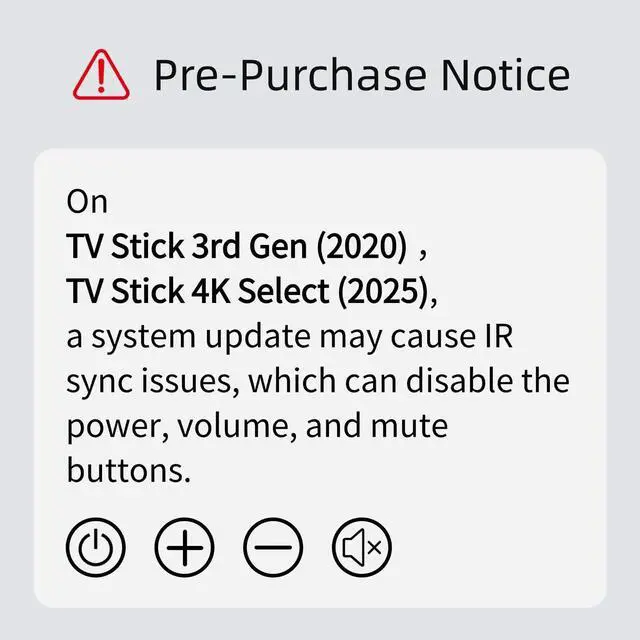 Pre-Purchase Notice

On
TV Stick 3rd Gen (2020) ,
TV Stick 4K Select (2025),
a system update may cause IR sync issues, which can disable the power, volume, and mute buttons.