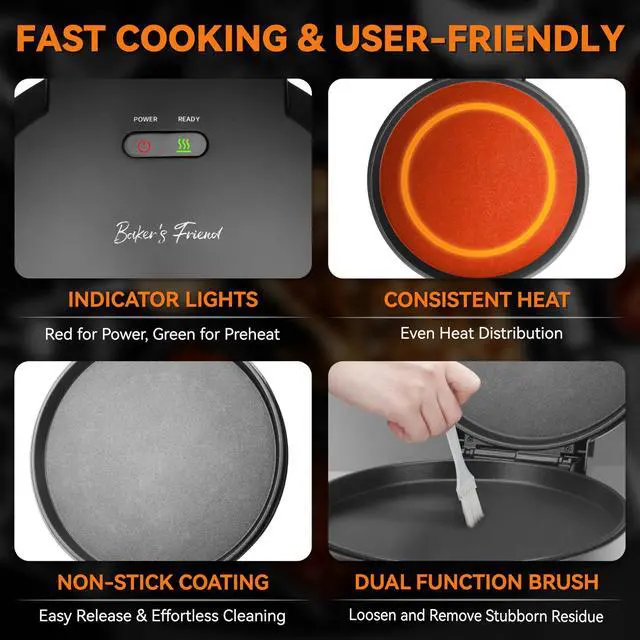 FAST COOKING & USER-FRIENDLY

POWER READY

Baker's Friend

INDICATOR LIGHTS

Red for Power, Green for Preheat

CONSISTENT HEAT

Even Heat Distribution

NON-STICK COATING

Easy Release & Effortless Cleaning

DUAL FUNCTION BRUSH

Loosen and Remove Stubborn Residue