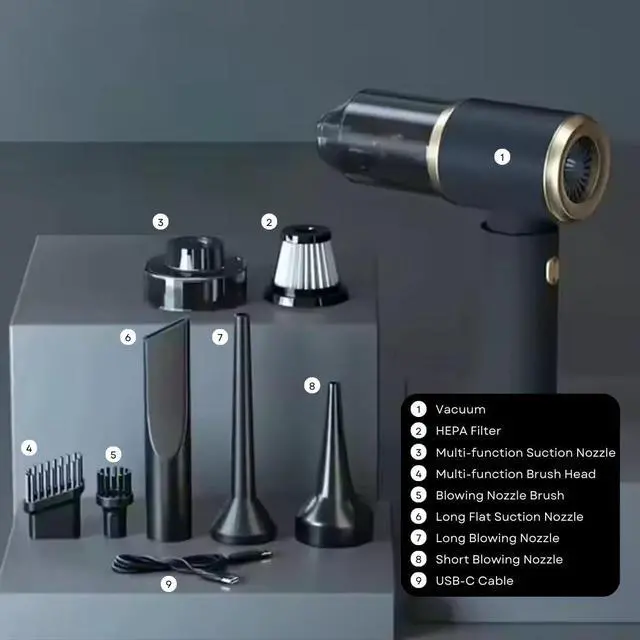 1

3

2

6

7

8

4

5

9

1 Vacuum
2 HEPA Filter
3 Multi-function Suction Nozzle
4 Multi-function Brush Head
5 Blowing Nozzle Brush
6 Long Flat Suction Nozzle
7 Long Blowing Nozzle
8 Short Blowing Nozzle
9 USB-C Cable