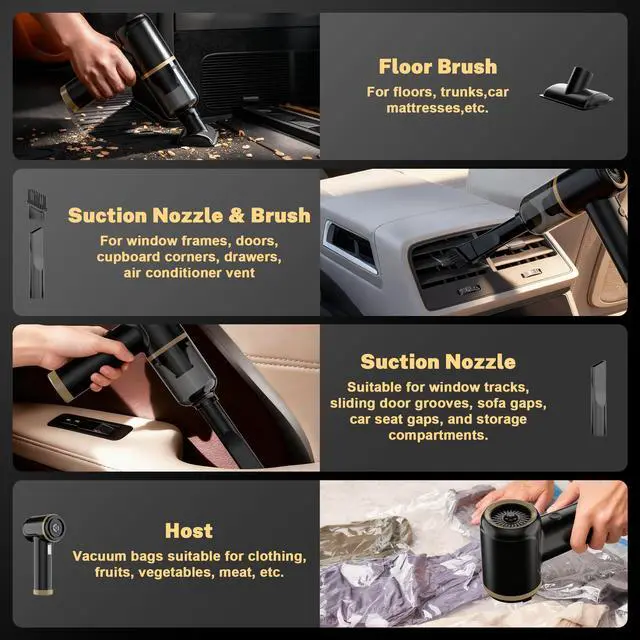 Floor Brush
For floors, trunks,car mattresses,etc.

Suction Nozzle & Brush
For window frames, doors, cupboard corners, drawers, air conditioner vent

Suction Nozzle
Suitable for window tracks, sliding door grooves, sofa gaps, car seat gaps, and storage compartments.

Host
Vacuum bags suitable for clothing, fruits, vegetables, meat, etc.