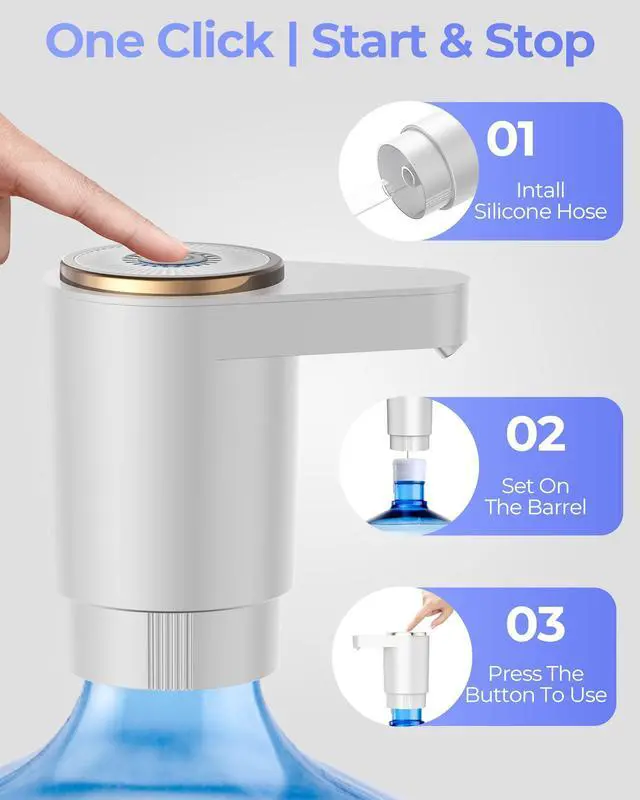 One Click | Start & Stop

01
Intall
Silicone Hose

02
Set On
The Barrel

03
Press The
Button To Use