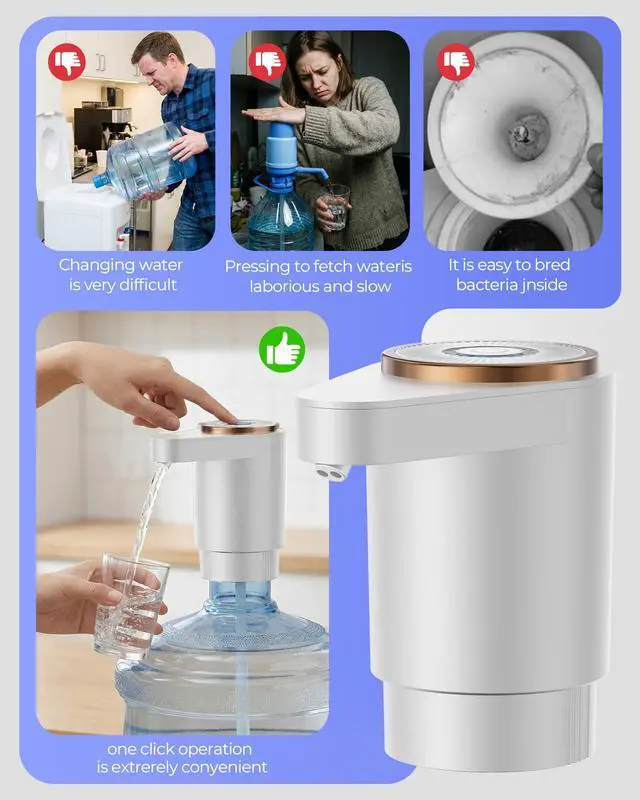 Changing water is very difficult

Pressing to fetch wateris laborious and slow

It is easy to bred bacteria jnside

one click operation is extrerely conyenient