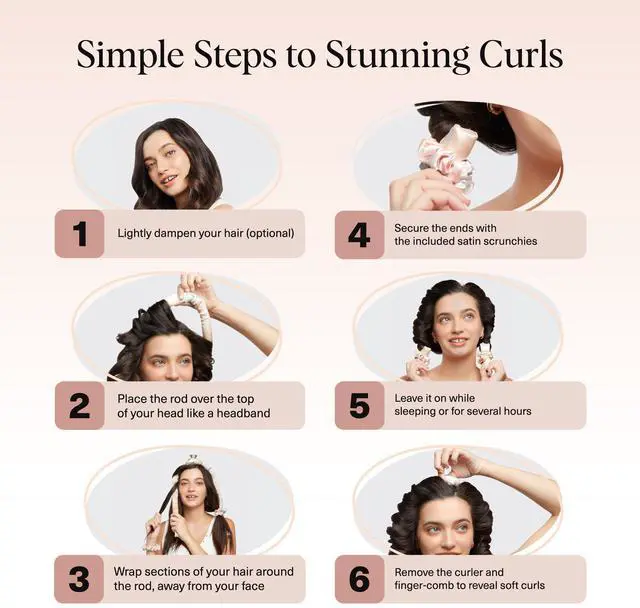 Simple Steps to Stunning Curls

1 Lightly dampen your hair (optional)

2 Place the rod over the top of your head like a headband

3 Wrap sections of your hair around the rod, away from your face

4 Secure the ends with the included satin scrunchies

5 Leave it on while sleeping or for several hours

6 Remove the curler and finger-comb to reveal soft curls