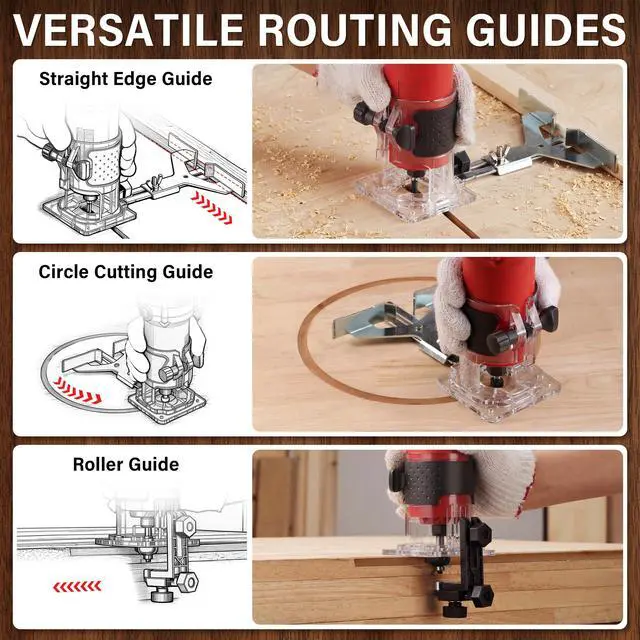 VERSATILE ROUTING GUIDES

Straight Edge Guide

Circle Cutting Guide

Roller Guide