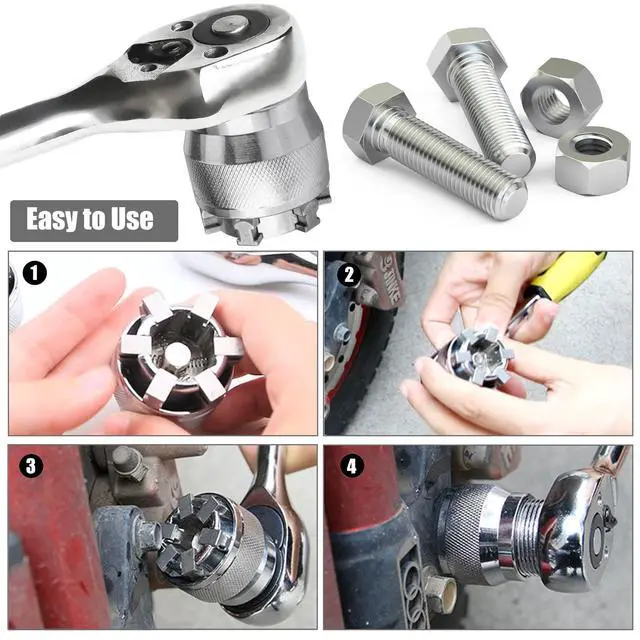 Easy to Use

1

2

3

4