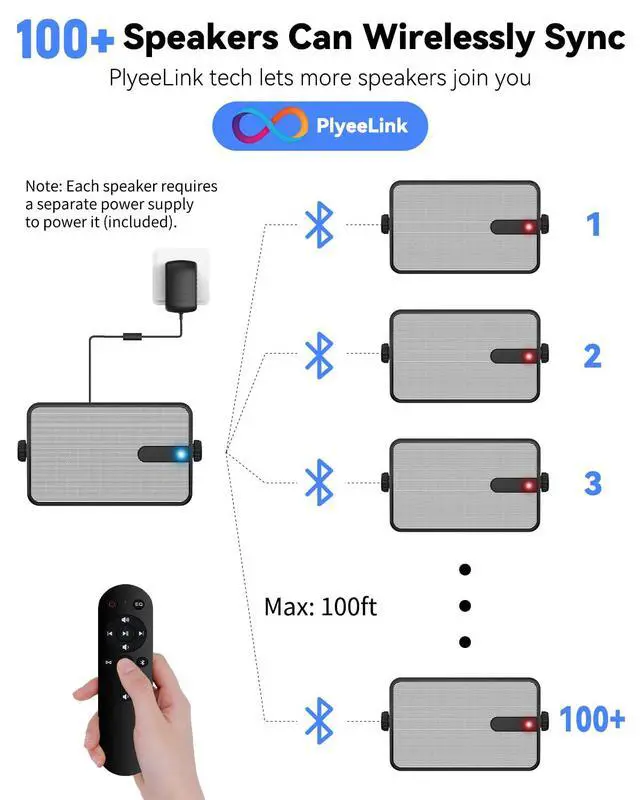 100+ Speakers Can Wirelessly Sync

PlyeeLink tech lets more speakers join you

PlyeeLink

Note: Each speaker requires a separate power supply to power it (included).

1

2

3

Max: 100ft

100+

EQ