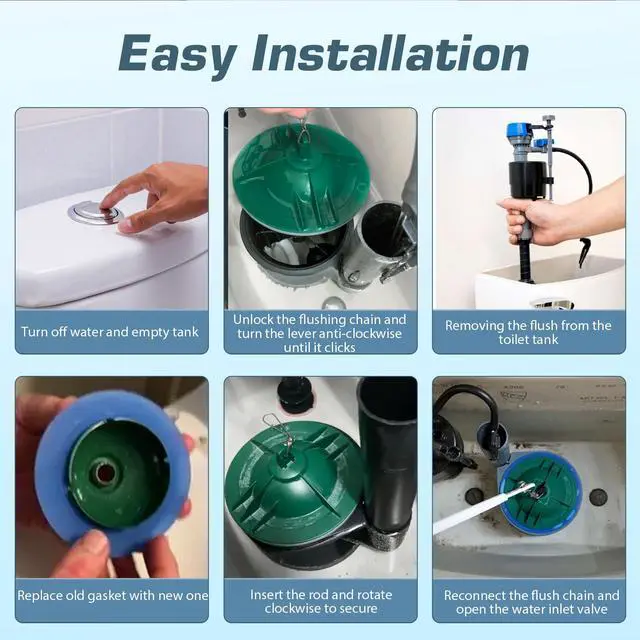 Easy Installation

Turn off water and empty tank

Unlock the flushing chain and turn the lever anti-clockwise until it clicks

Removing the flush from the toilet tank

Replace old gasket with new one

Insert the rod and rotate clockwise to secure

Reconnect the flush chain and open the water inlet valve