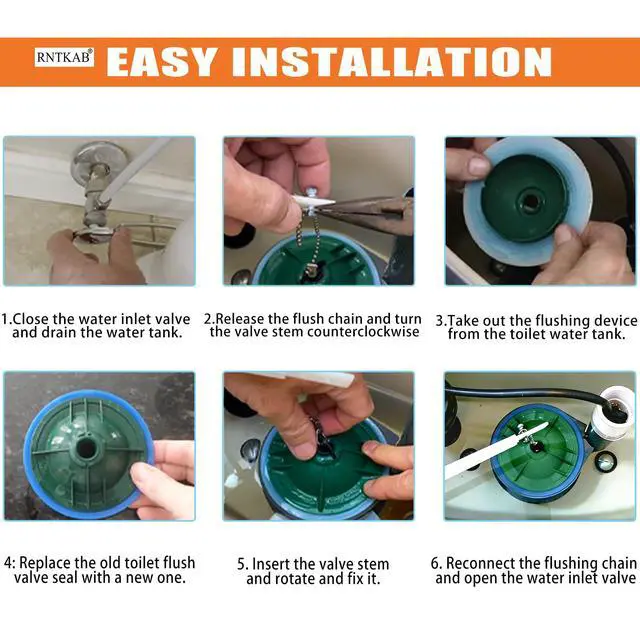 RNTKAB®

EASY INSTALLATION

1.Close the water inlet valve and drain the water tank.

2.Release the flush chain and turn the valve stem counterclockwise

3.Take out the flushing device from the toilet water tank.

4: Replace the old toilet flush valve seal with a new one.

5. Insert the valve stem and rotate and fix it.

6. Reconnect the flushing chain and open the water inlet valve