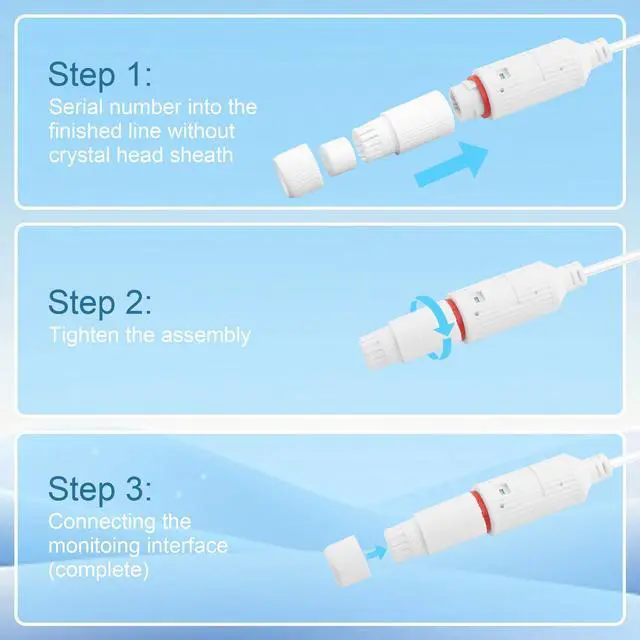 Step 1:
Serial number into the finished line without crystal head sheath

Step 2:
Tighten the assembly

Step 3:
Connecting the monitoing interface (complete)