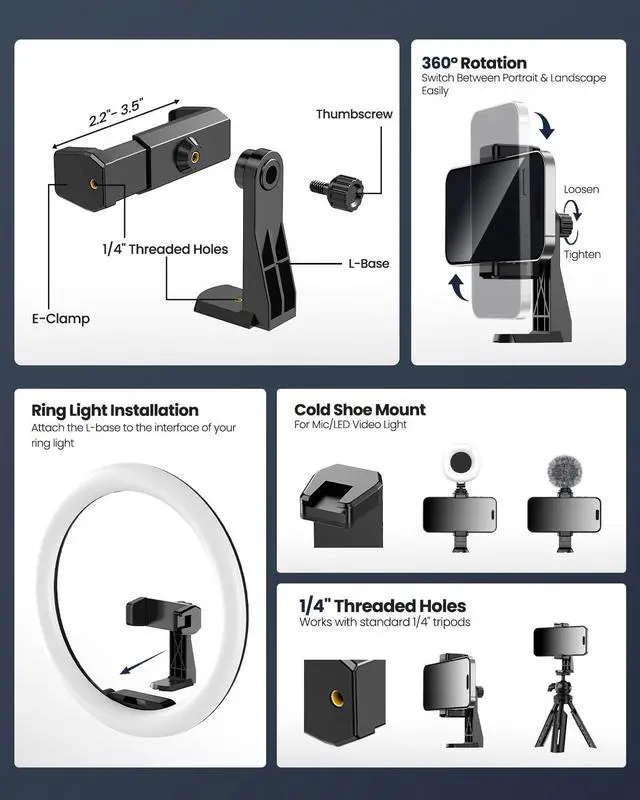 2.2"- 3.5"

Thumbscrew

1/4" Threaded Holes

L-Base

E-Clamp

360° Rotation
Switch Between Portrait & Landscape Easily

Loosen

Tighten

Ring Light Installation
Attach the L-base to the interface of your ring light

Cold Shoe Mount
For Mic/LED Video Light

1/4" Threaded Holes
Works with standard 1/4" tripods