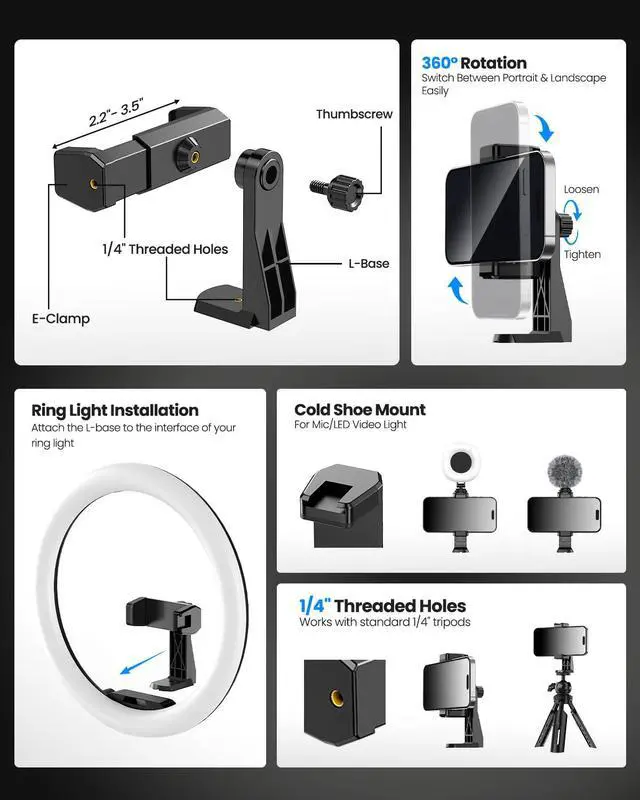 2.2"- 3.5"

Thumbscrew

1/4" Threaded Holes

L-Base

E-Clamp

360° Rotation
Switch Between Portrait & Landscape Easily

Loosen

Tighten

Ring Light Installation
Attach the L-base to the interface of your ring light

Cold Shoe Mount
For Mic/LED Video Light

1/4" Threaded Holes
Works with standard 1/4" tripods