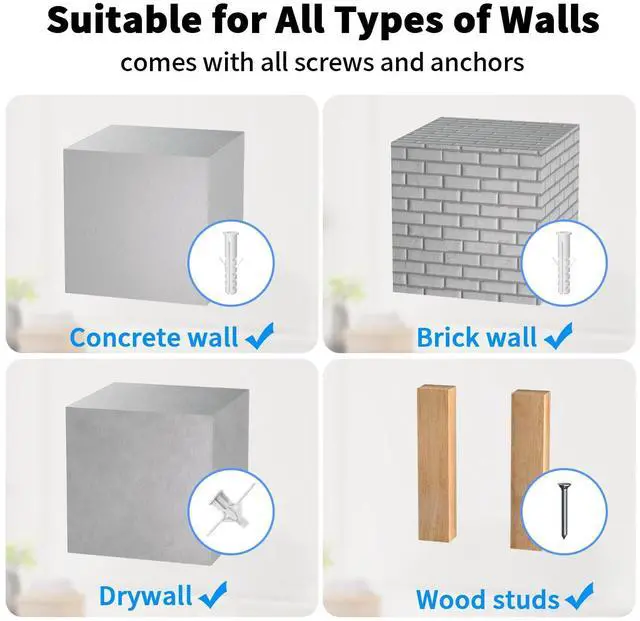 Suitable for All Types of Walls
comes with all screws and anchors

Concrete wall ✓

Brick wall ✓

Drywall ✓

Wood studs ✓