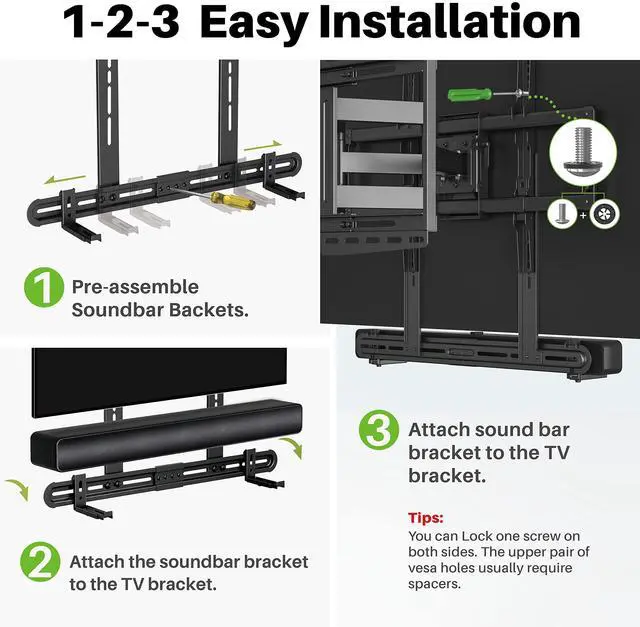 1-2-3 Easy Installation

1 Pre-assemble Soundbar Backets.

2 Attach the soundbar bracket to the TV bracket.

3 Attach sound bar bracket to the TV bracket.

Tips:
You can Lock one screw on both sides. The upper pair of vesa holes usually require spacers.