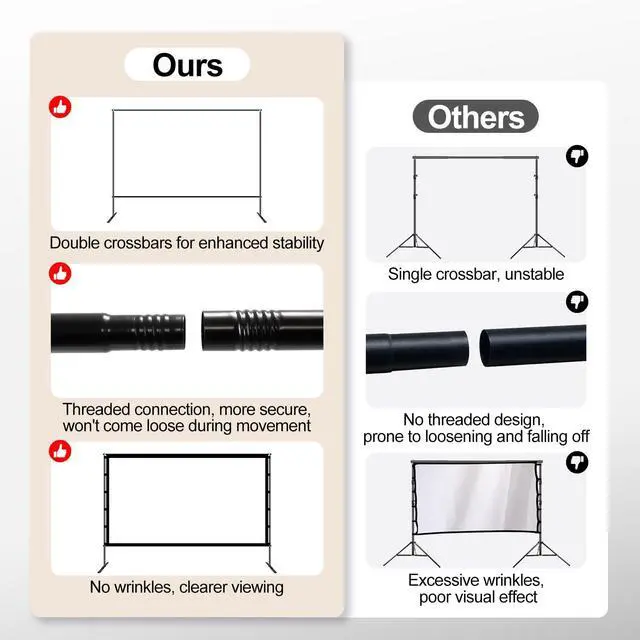 Ours

Double crossbars for enhanced stability

Threaded connection, more secure, won't come loose during movement

No wrinkles, clearer viewing

Others

Single crossbar, unstable

No threaded design, prone to loosening and falling off

Excessive wrinkles, poor visual effect