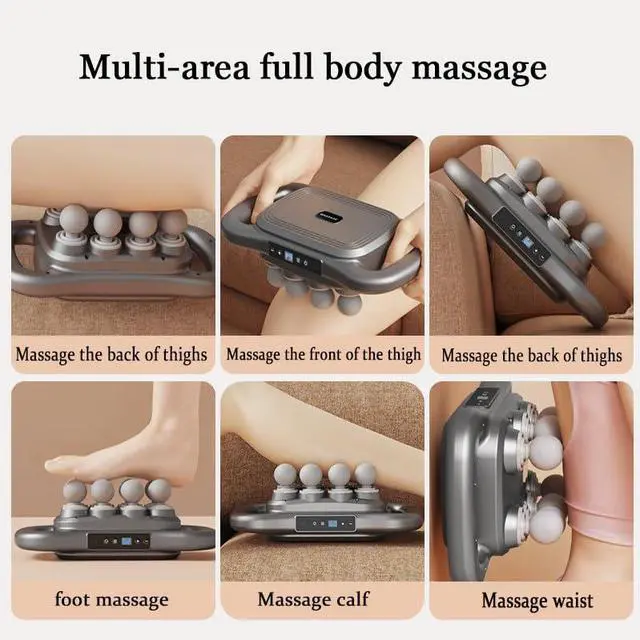 Multi-area full body massage

Massage the back of thighs

Massage the front of the thigh

Massage the back of thighs

foot massage

Massage calf

Massage waist