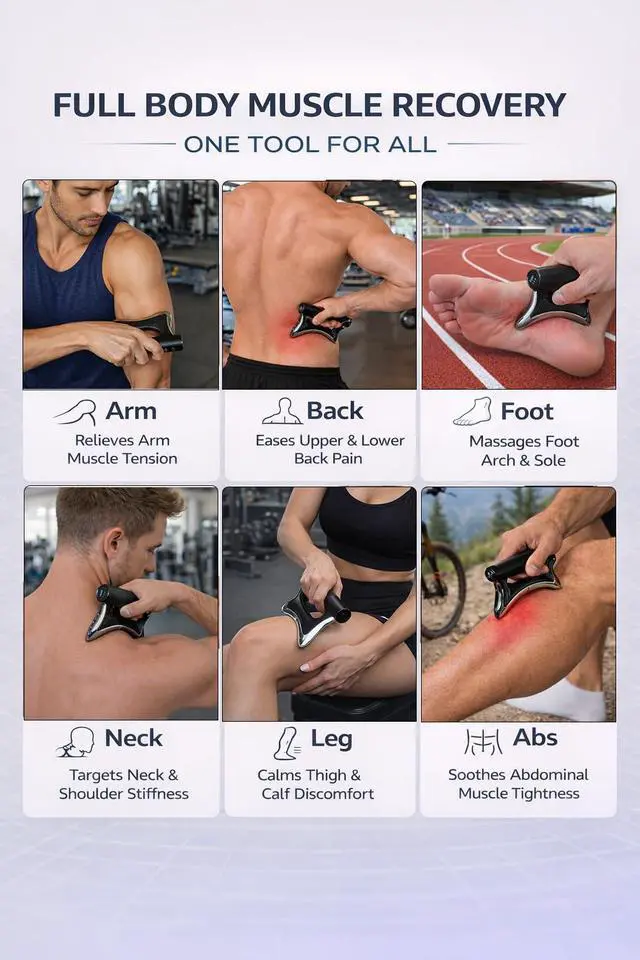 FULL BODY MUSCLE RECOVERY
ONE TOOL FOR ALL

Arm
Relieves Arm Muscle Tension

Back
Eases Upper & Lower Back Pain

Foot
Massages Foot Arch & Sole

Neck
Targets Neck & Shoulder Stiffness

Leg
Calms Thigh & Calf Discomfort

Abs
Soothes Abdominal Muscle Tightness