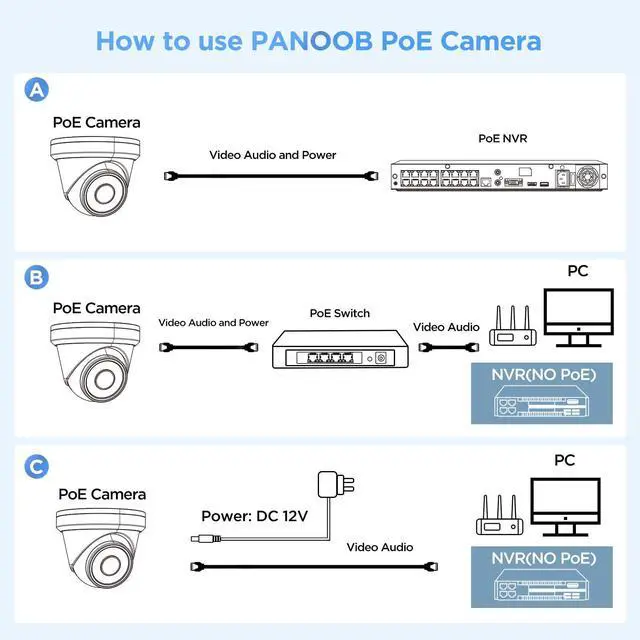 How to use PANOOB PoE Camera

A

PoE Camera

Video Audio and Power

PoE NVR

B

PoE Camera

Video Audio and Power

PoE Switch

Video Audio

PC

NVR(NO PoE)

C

PoE Camera

Power: DC 12V

Video Audio

PC

NVR(NO PoE)