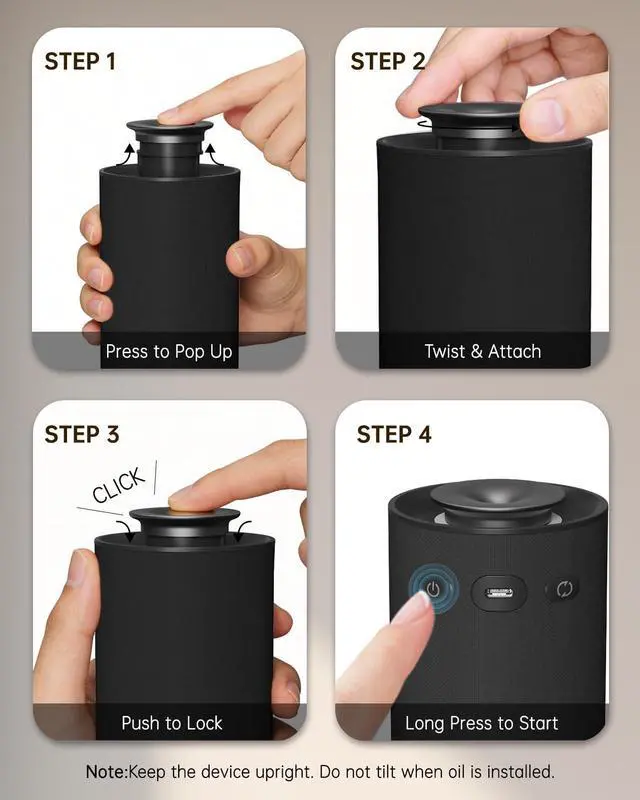 STEP 1

Press to Pop Up

STEP 2

Twist & Attach

STEP 3

CLICK

Push to Lock

STEP 4

Long Press to Start

Note:Keep the device upright. Do not tilt when oil is installed.