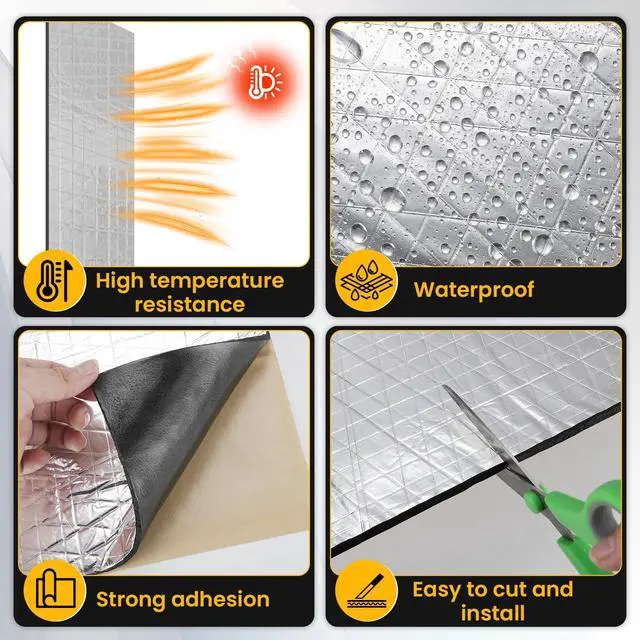 High temperature resistance

Waterproof

Strong adhesion

Easy to cut and install