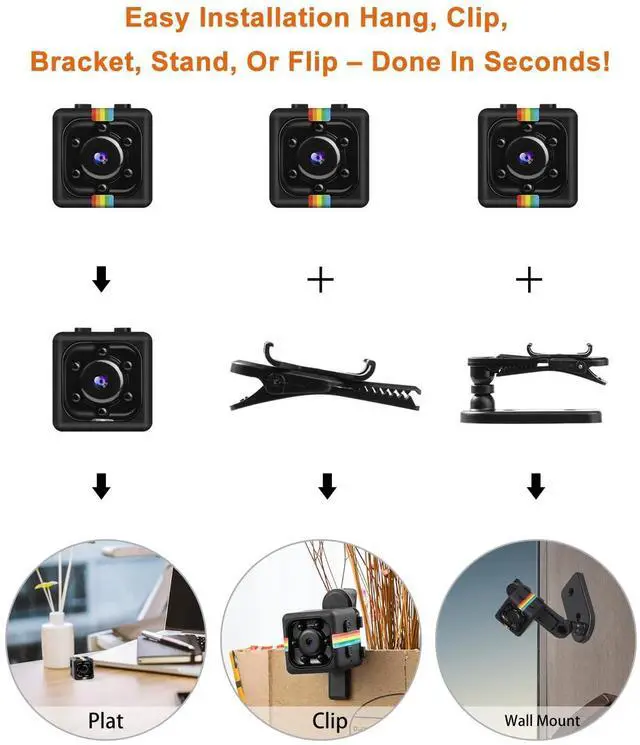 Easy Installation Hang, Clip, Bracket, Stand, Or Flip – Done In Seconds!

+

+

Plat

Clip

Wall Mount