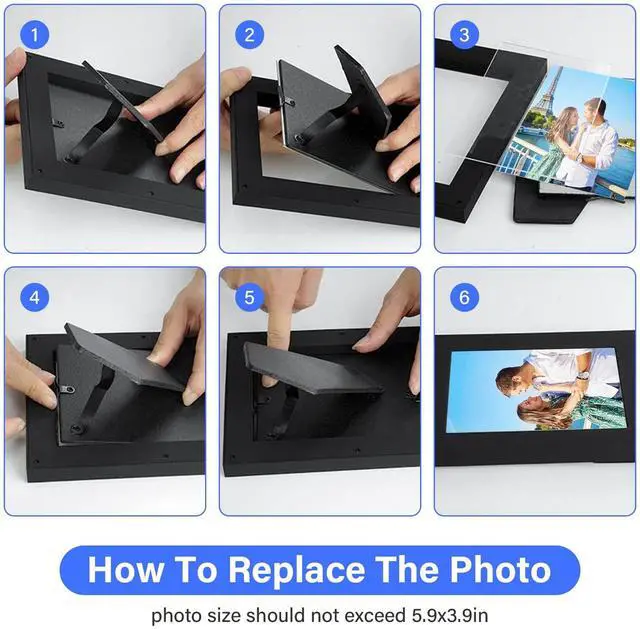 1

2

3

4

5

6

How To Replace The Photo

photo size should not exceed 5.9x3.9in