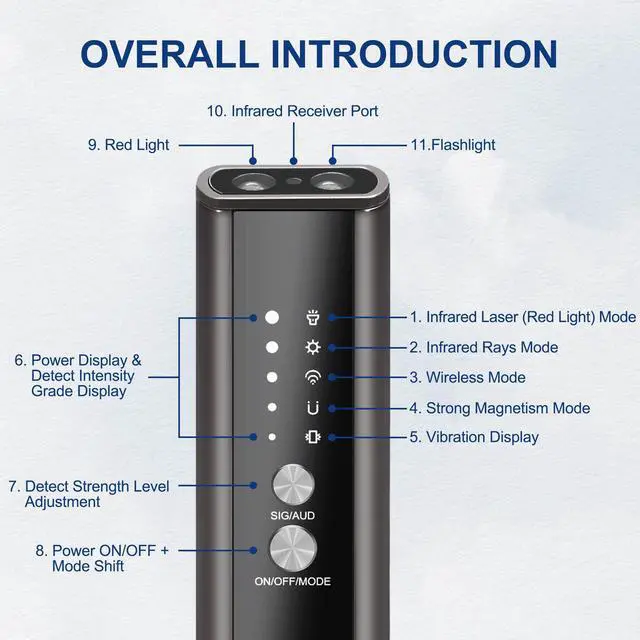 OVERALL INTRODUCTION

10. Infrared Receiver Port

9. Red Light

11.Flashlight

6. Power Display & Detect Intensity Grade Display

1. Infrared Laser (Red Light) Mode

2. Infrared Rays Mode

3. Wireless Mode

4. Strong Magnetism Mode

5. Vibration Display

7. Detect Strength Level Adjustment

SIG/AUD

8. Power ON/OFF + Mode Shift

ON/OFF/MODE