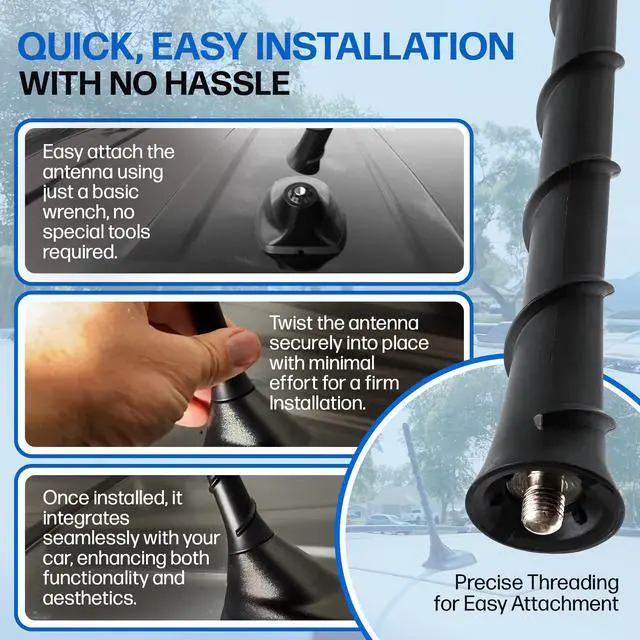 QUICK, EASY INSTALLATION
WITH NO HASSLE

Easy attach the antenna using just a basic wrench, no special tools required.

Twist the antenna securely into place with minimal effort for a firm Installation.

Once installed, it integrates seamlessly with your car, enhancing both functionality and aesthetics.

Precise Threading for Easy Attachment