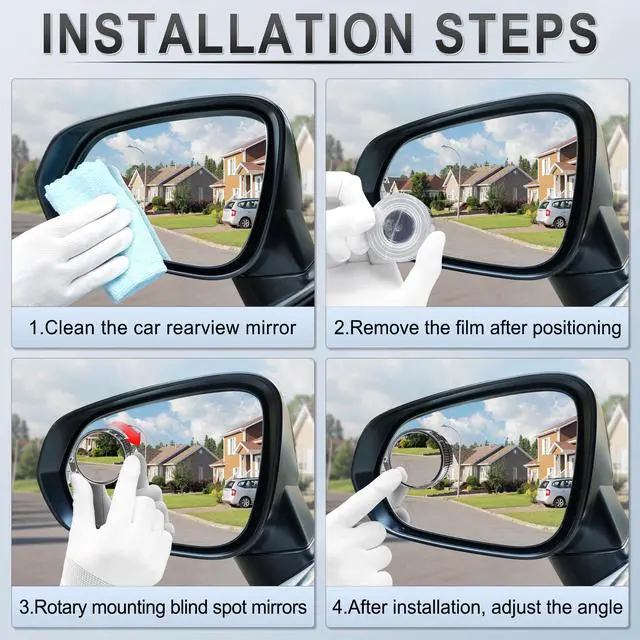 INSTALLATION STEPS

1.Clean the car rearview mirror

2.Remove the film after positioning

3.Rotary mounting blind spot mirrors

4.After installation, adjust the angle