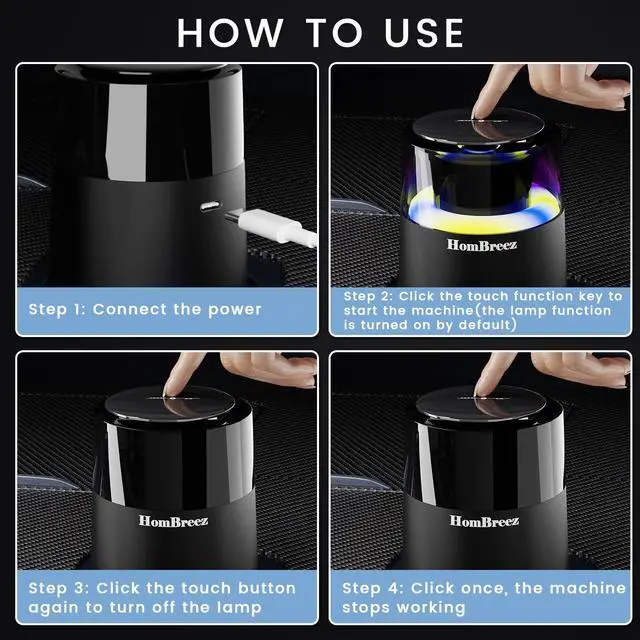 HOW TO USE

Step 1: Connect the power

HomBreez

Step 2: Click the touch function key to start the machine(the lamp function is turned on by default)

HomBreez

Step 3: Click the touch button again to turn off the lamp

HomBreez

Step 4: Click once, the machine stops working