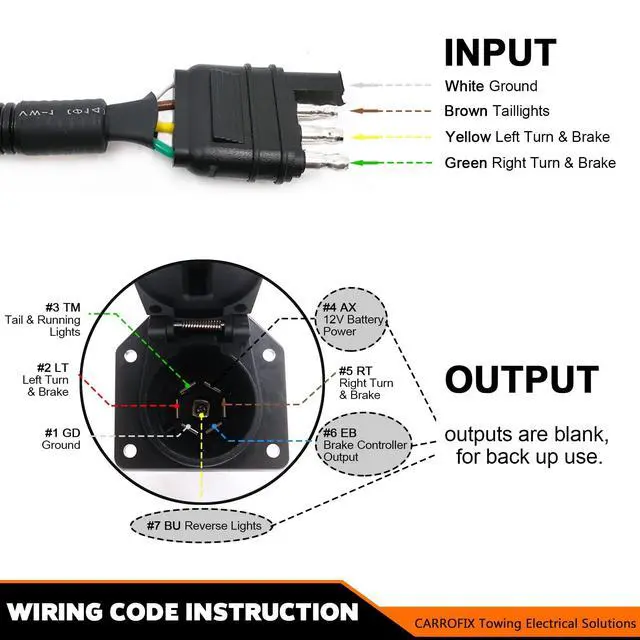 INPUT

White Ground
Brown Taillights
Yellow Left Turn & Brake
Green Right Turn & Brake

#3 TM
Tail & Running Lights

#2 LT
Left Turn & Brake

#1 GD
Ground

#4 AX
12V Battery Power

#5 RT
Right Turn & Brake

#6 EB
Brake Controller Output

#7 BU Reverse Lights

OUTPUT

outputs are blank, for back up use.

WIRING CODE INSTRUCTION

CARROFIX Towing Electrical Solutions