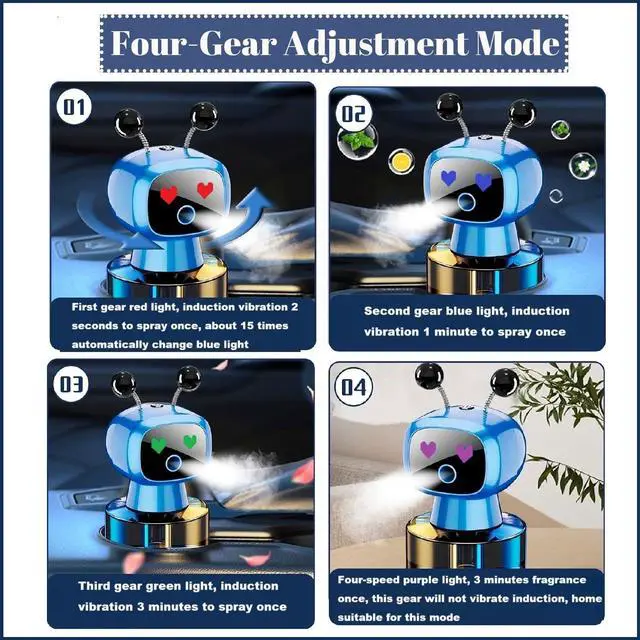 Four-Gear Adjustment Mode

01

First gear red light, induction vibration 2 seconds to spray once, about 15 times automatically change blue light

02

Second gear blue light, induction vibration 1 minute to spray once

03

Third gear green light, induction vibration 3 minutes to spray once

04

Four-speed purple light, 3 minutes fragrance once, this gear will not vibrate induction, home suitable for this mode