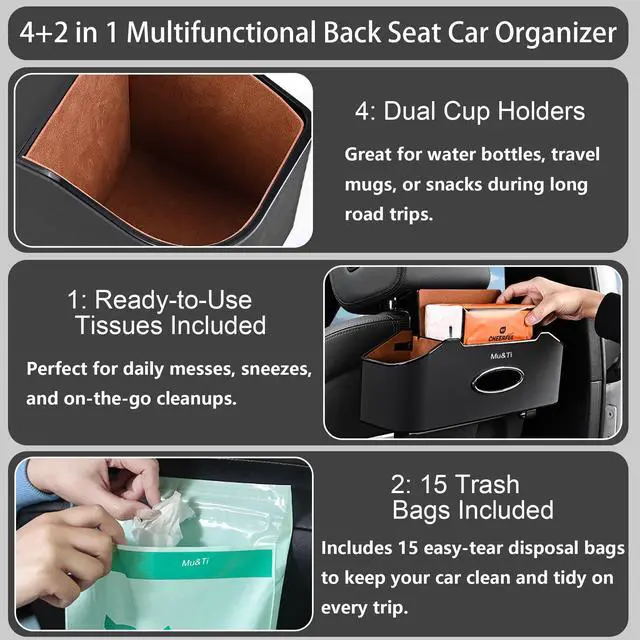 4+2 in 1 Multifunctional Back Seat Car Organizer

4: Dual Cup Holders

Great for water bottles, travel mugs, or snacks during long road trips.

1: Ready-to-Use Tissues Included

Perfect for daily messes, sneezes, and on-the-go cleanups.

CHEERFUL

Mu&Ti

2: 15 Trash Bags Included

Includes 15 easy-tear disposal bags to keep your car clean and tidy on every trip.

Mu&Ti