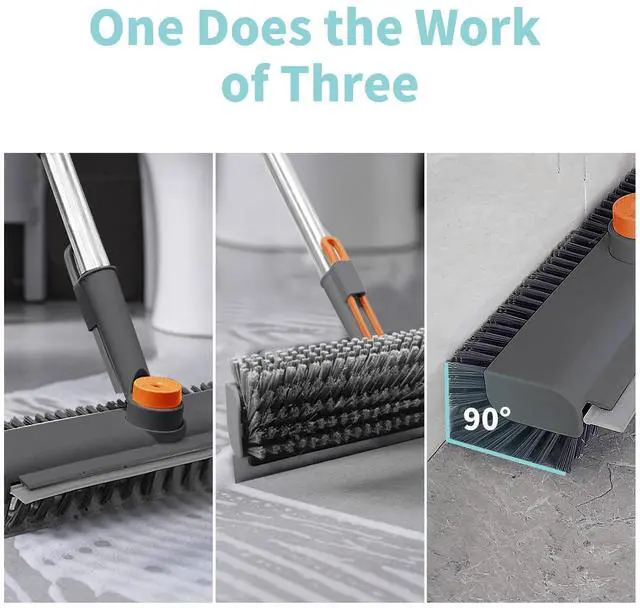 One Does the Work of Three

90°