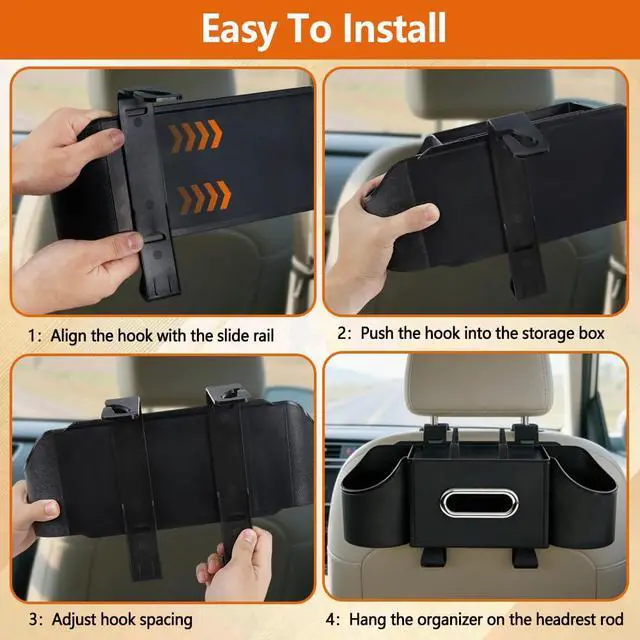 Easy To Install

1: Align the hook with the slide rail

2: Push the hook into the storage box

3: Adjust hook spacing

4: Hang the organizer on the headrest rod