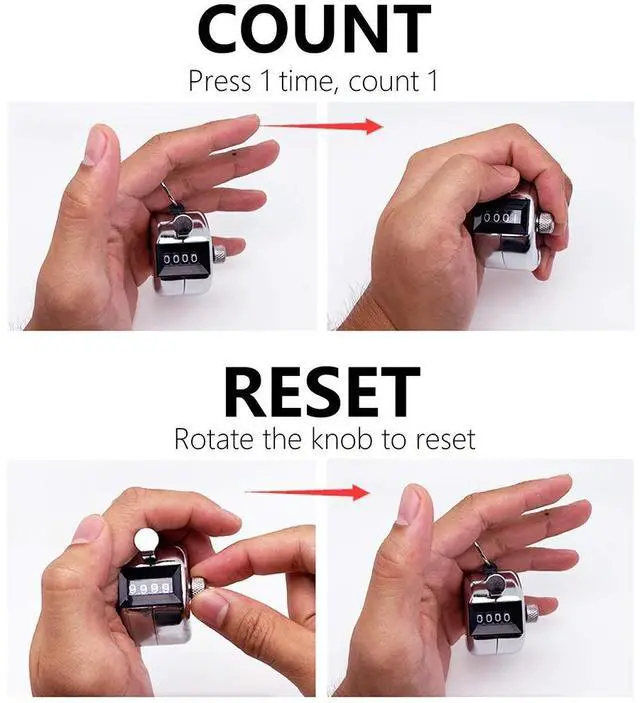 COUNT
Press 1 time, count 1

0000

0001

RESET
Rotate the knob to reset

9999

0000