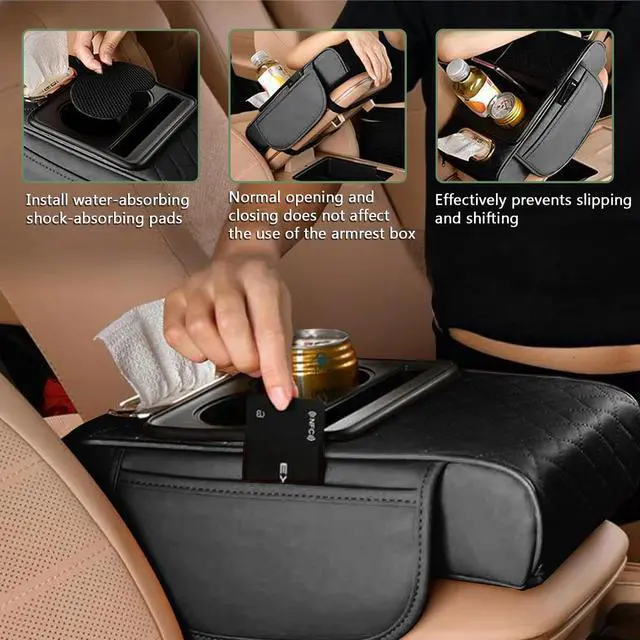 Install water-absorbing shock-absorbing pads

Normal opening and closing does not affect the use of the armrest box

Effectively prevents slipping and shifting

NFC