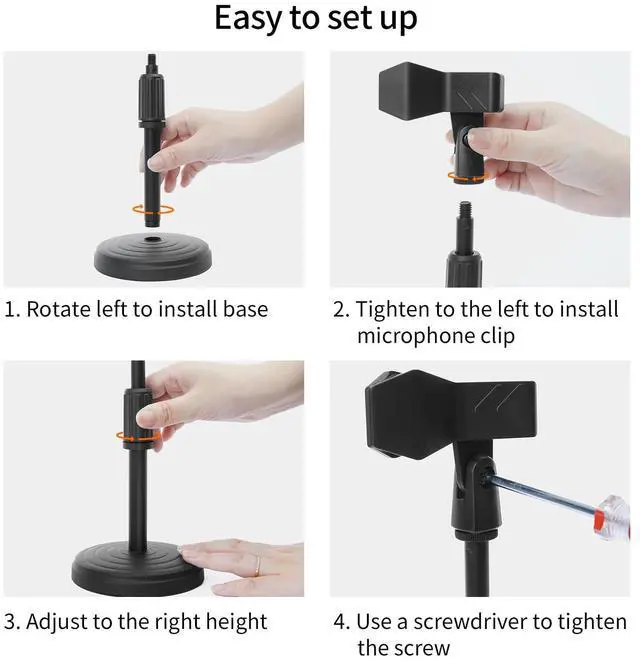 Easy to set up

1. Rotate left to install base

2. Tighten to the left to install microphone clip

3. Adjust to the right height

4. Use a screwdriver to tighten the screw