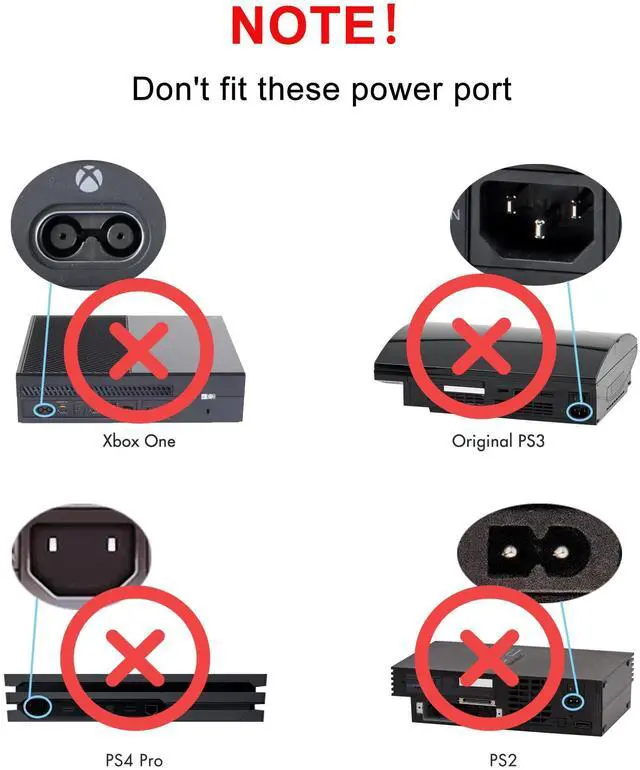 NOTE!

Don't fit these power port

Xbox One

Original PS3

PS4 Pro

PS2