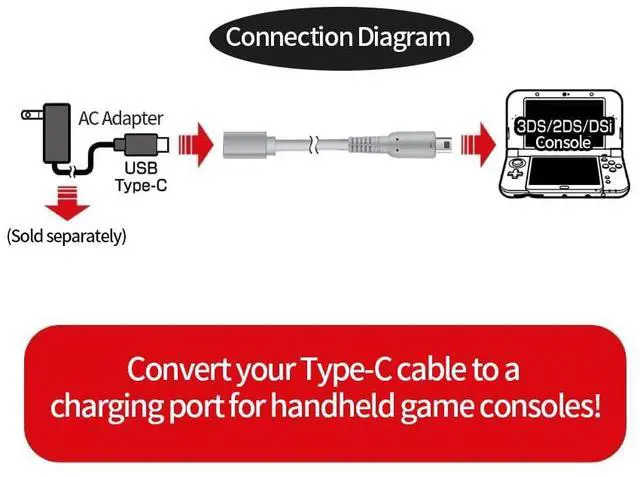 Connection Diagram

AC Adapter

USB Type-C

(Sold separately)

3DS/2DS/DSi Console

Convert your Type-C cable to a charging port for handheld game consoles!