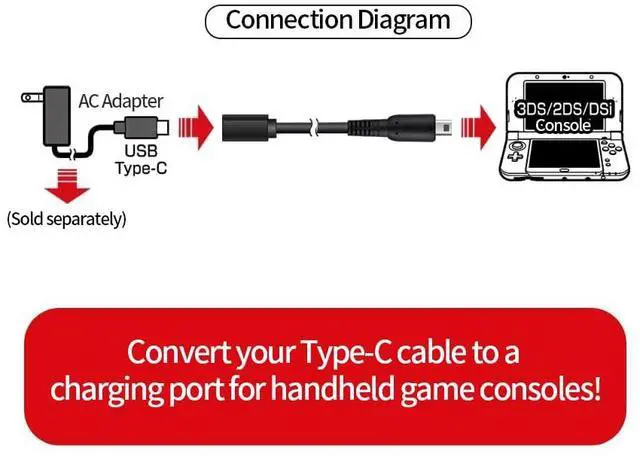 Connection Diagram

AC Adapter

USB Type-C

(Sold separately)

3DS/2DS/DSi Console

Convert your Type-C cable to a charging port for handheld game consoles!