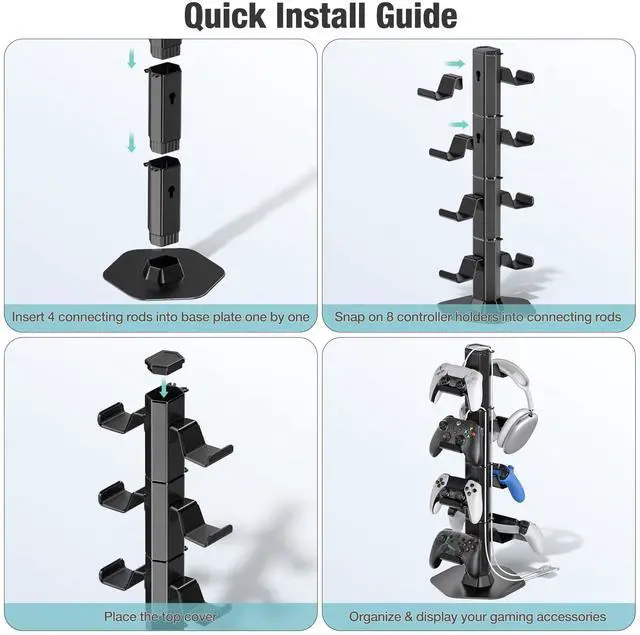 Quick Install Guide

Insert 4 connecting rods into base plate one by one

Snap on 8 controller holders into connecting rods

Place the top cover

Organize & display your gaming accessories