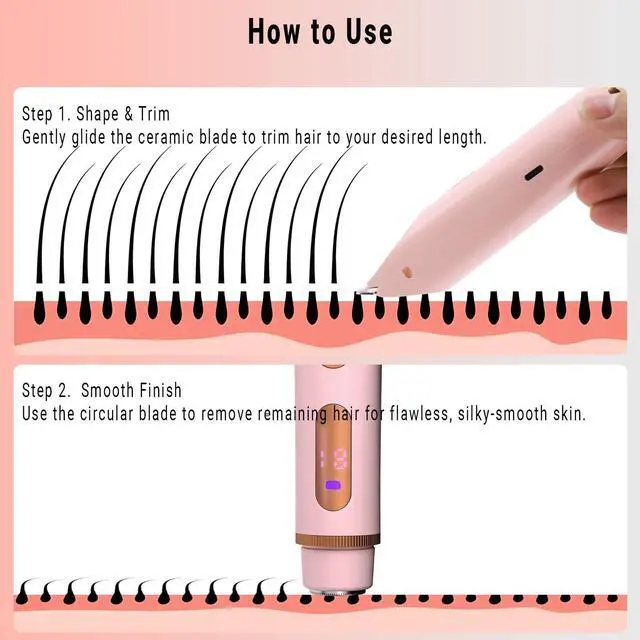 How to Use

Step 1. Shape & Trim
Gently glide the ceramic blade to trim hair to your desired length.

Step 2. Smooth Finish
Use the circular blade to remove remaining hair for flawless, silky-smooth skin.

18