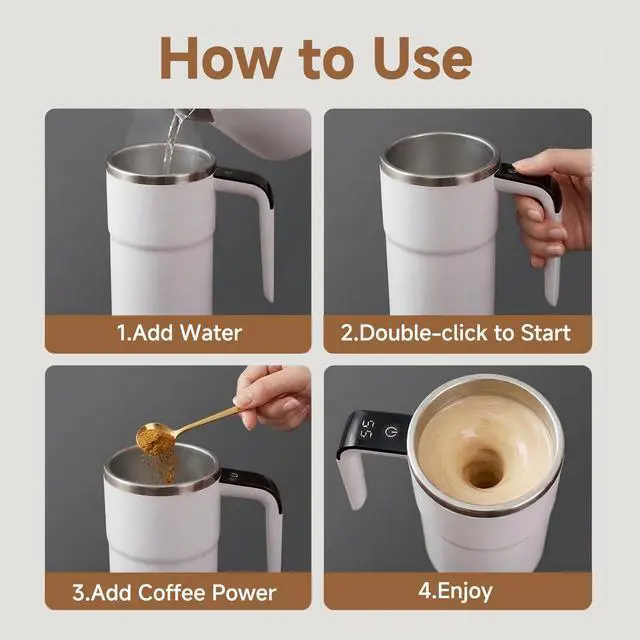 How to Use

1.Add Water

2.Double-click to Start

3.Add Coffee Power

55

4.Enjoy