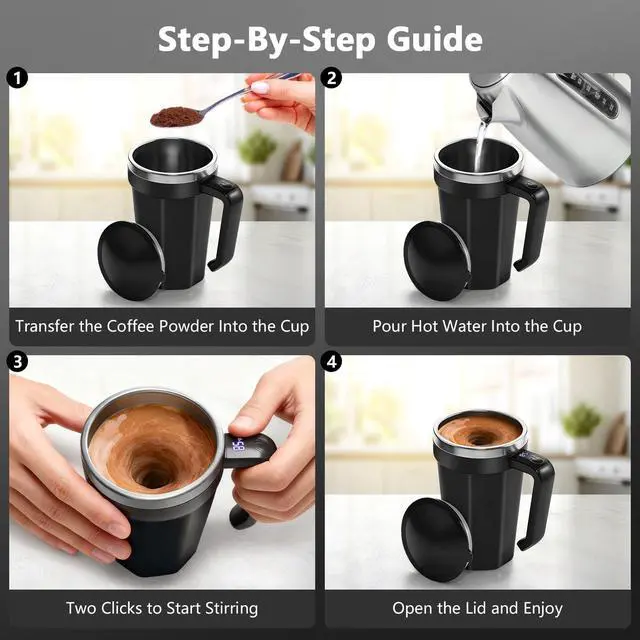 Step-By-Step Guide

1

Transfer the Coffee Powder Into the Cup

2

Pour Hot Water Into the Cup

3

Two Clicks to Start Stirring

4

Open the Lid and Enjoy